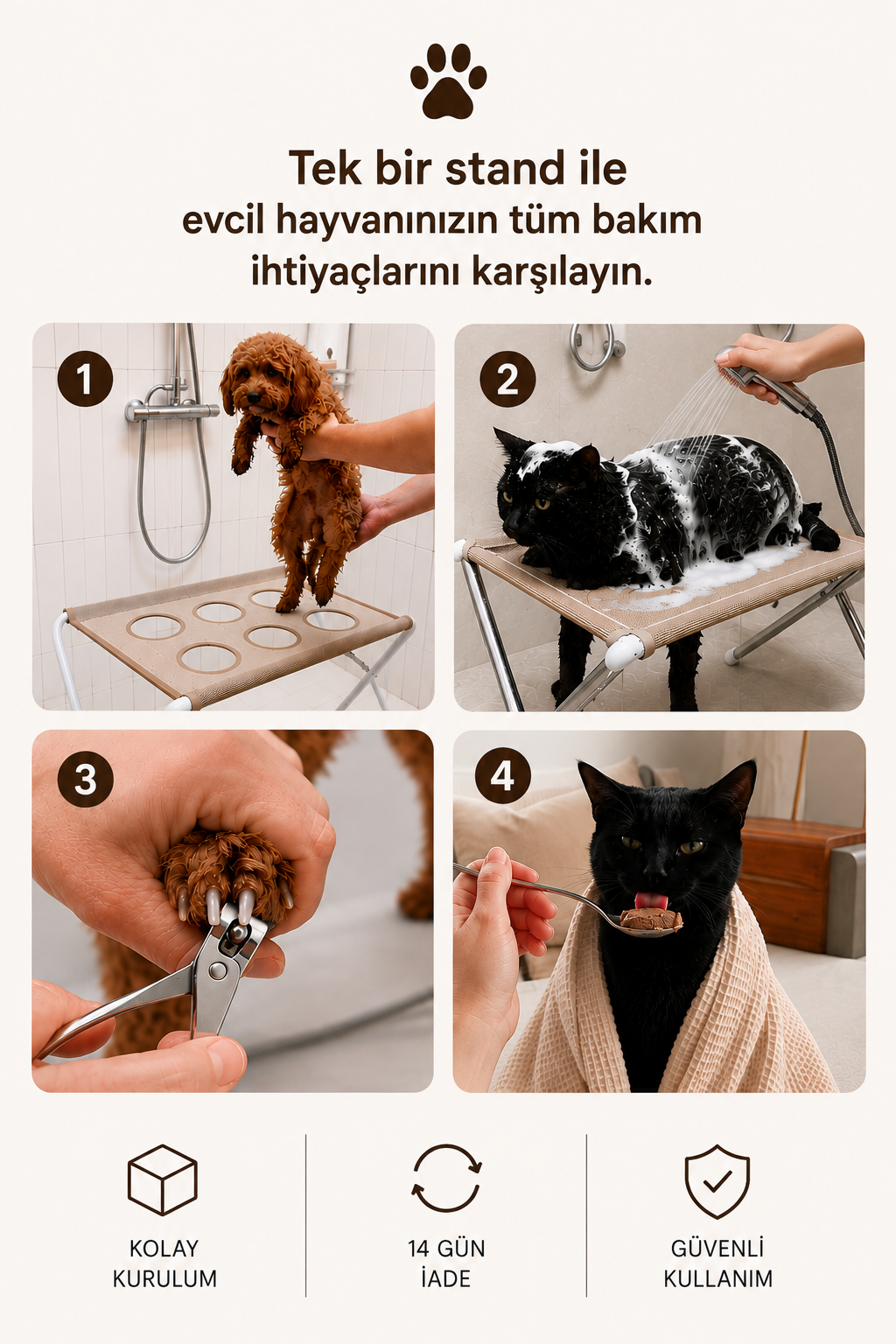 Tek bir stand ile
evcil hayvanınızın tüm bakım
ihtiyaçlarını karşılayın.

1

2

3

4

KOLAY
KURULUM

14 GÜN
İADE

GÜVENLİ
KULLANIM